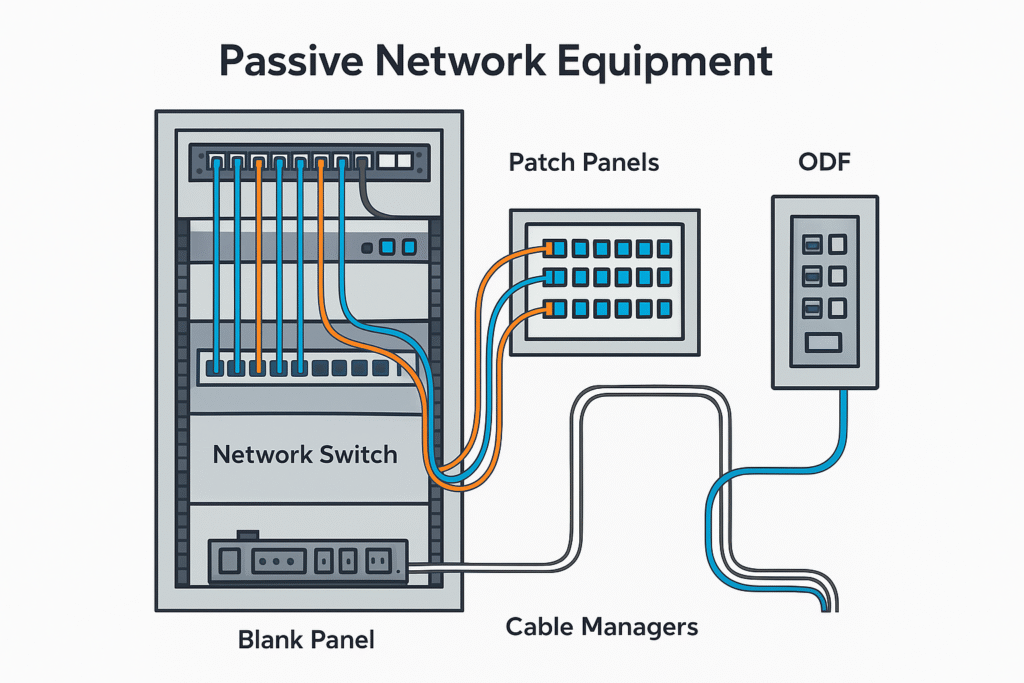 Passive Network Equipment

Patch Panels

ODF

Network Switch

Blank Panel

Cable Managers